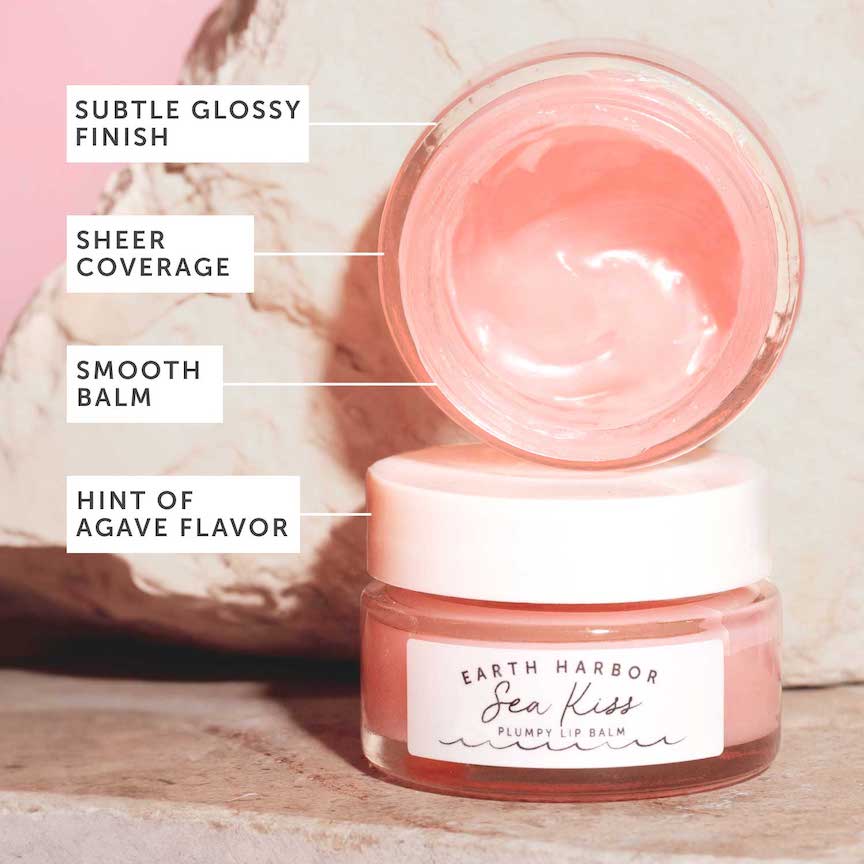 SUBTLE GLOSSY FINISH

SHEER COVERAGE

SMOOTH BALM

HINT OF AGAVE FLAVOR

EARTH HARBOR
Sea Kiss
PLUMPY LIP BALM