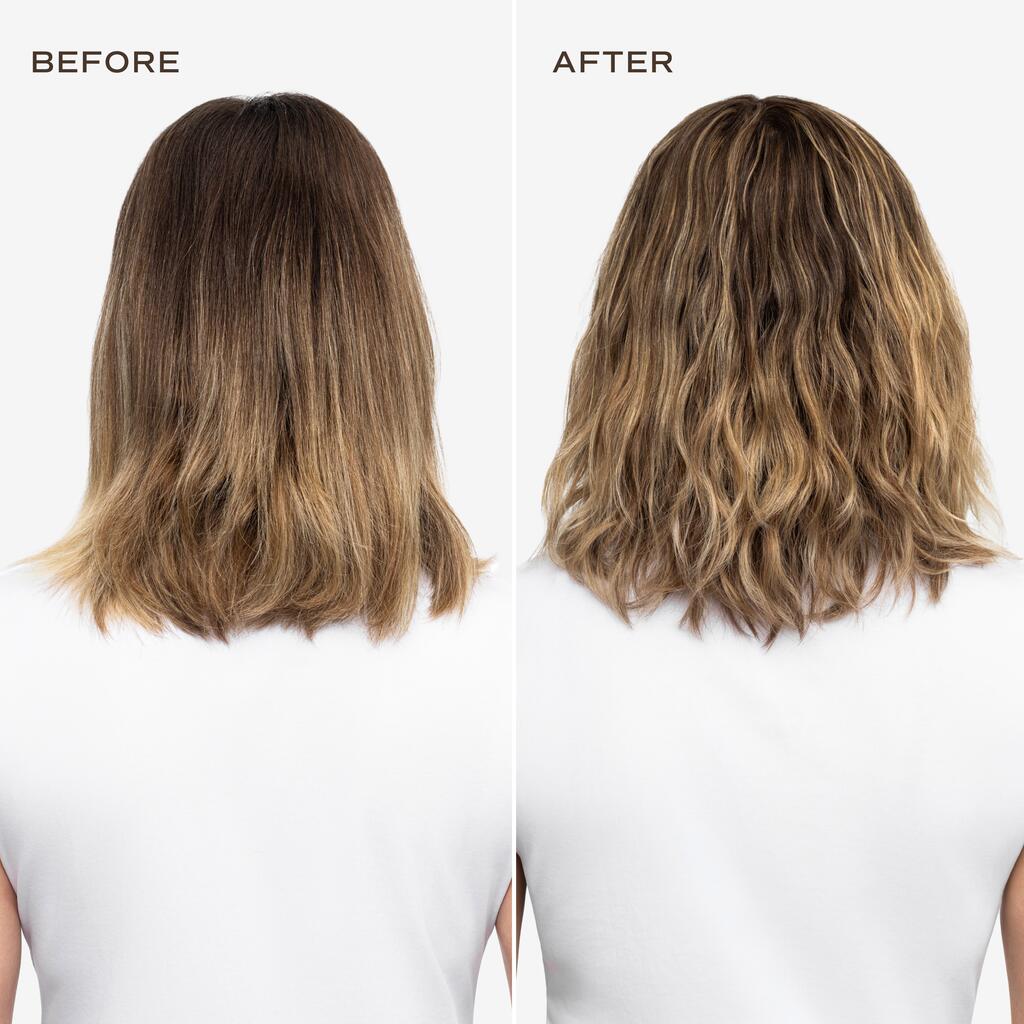 BEFORE

AFTER